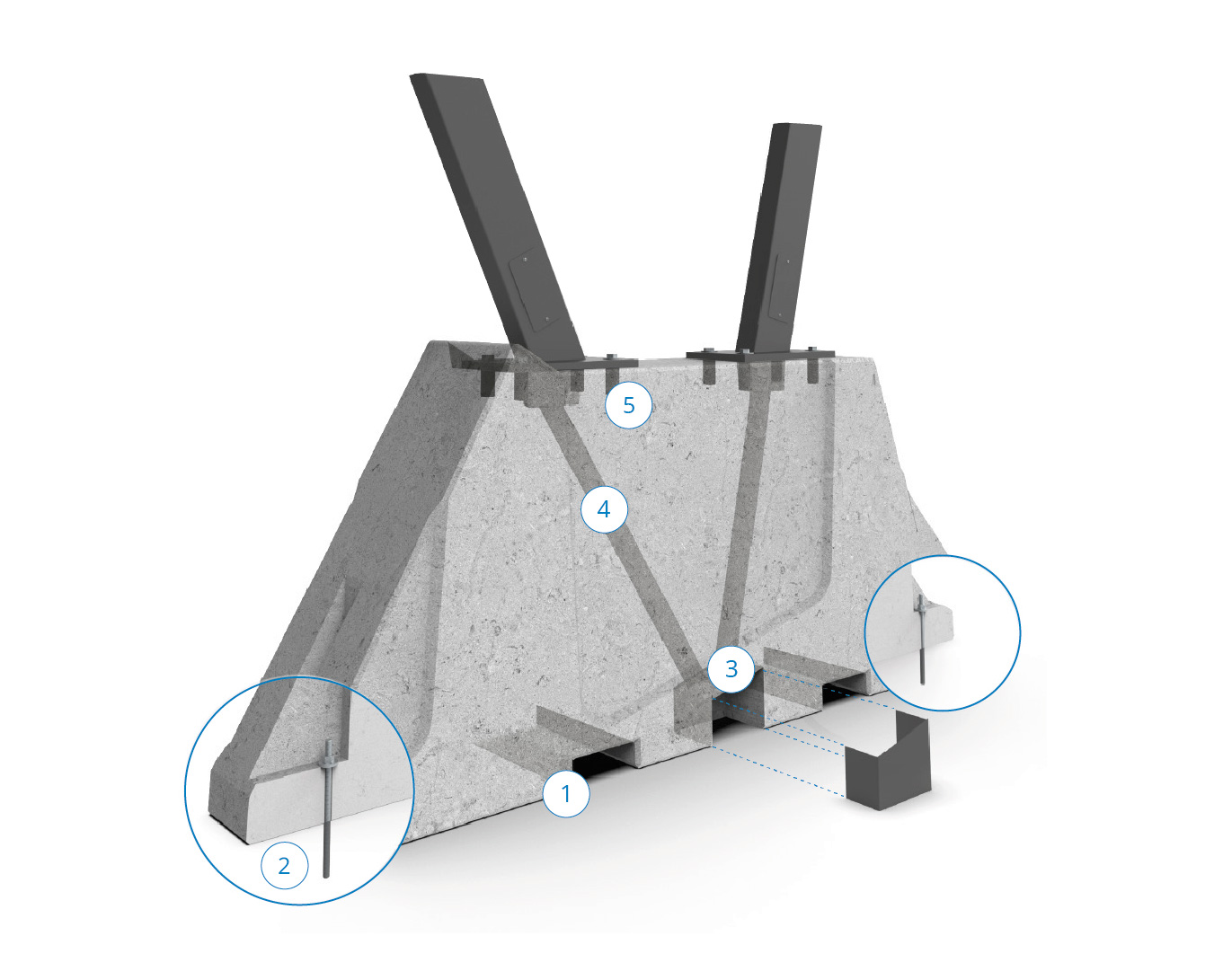 5
4
3
1
2